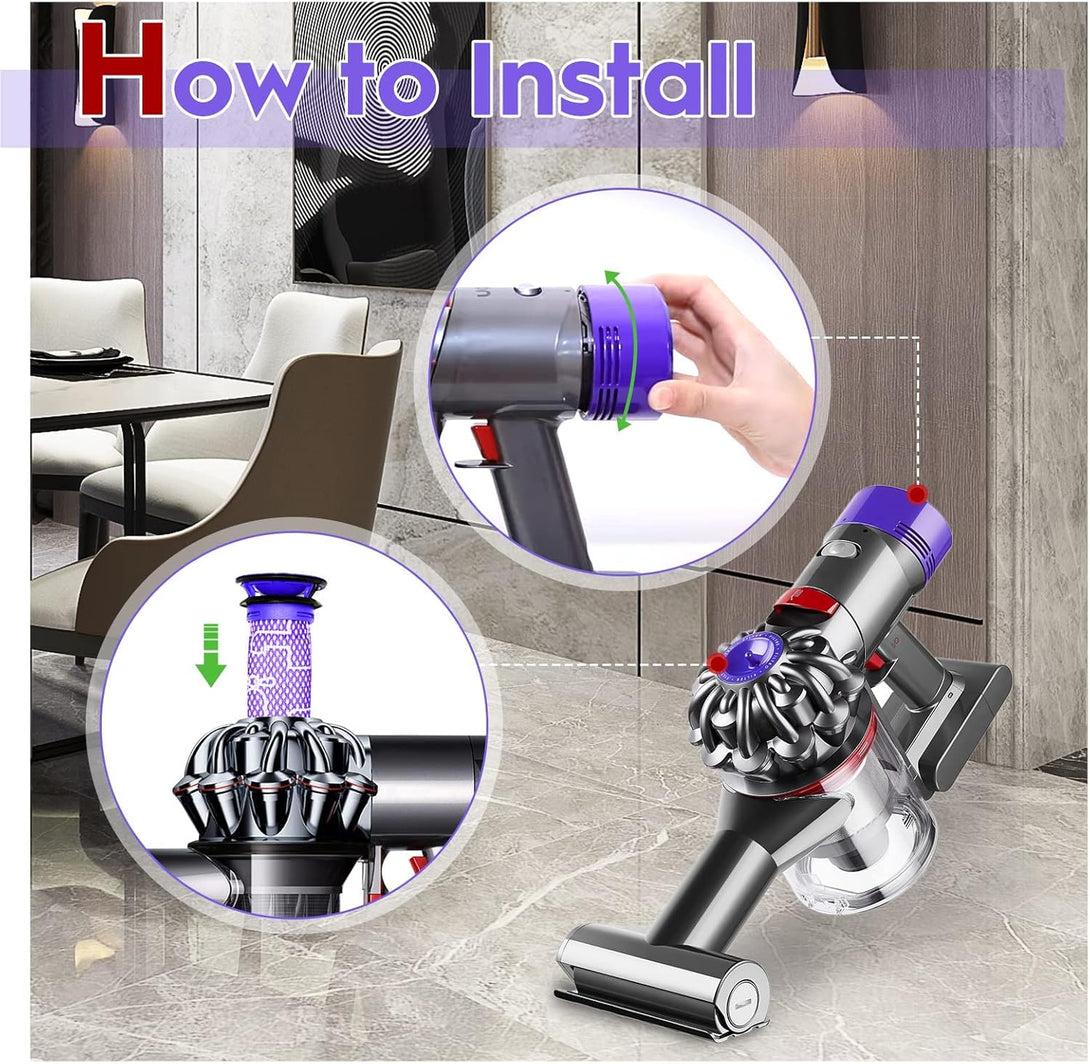 How to Install