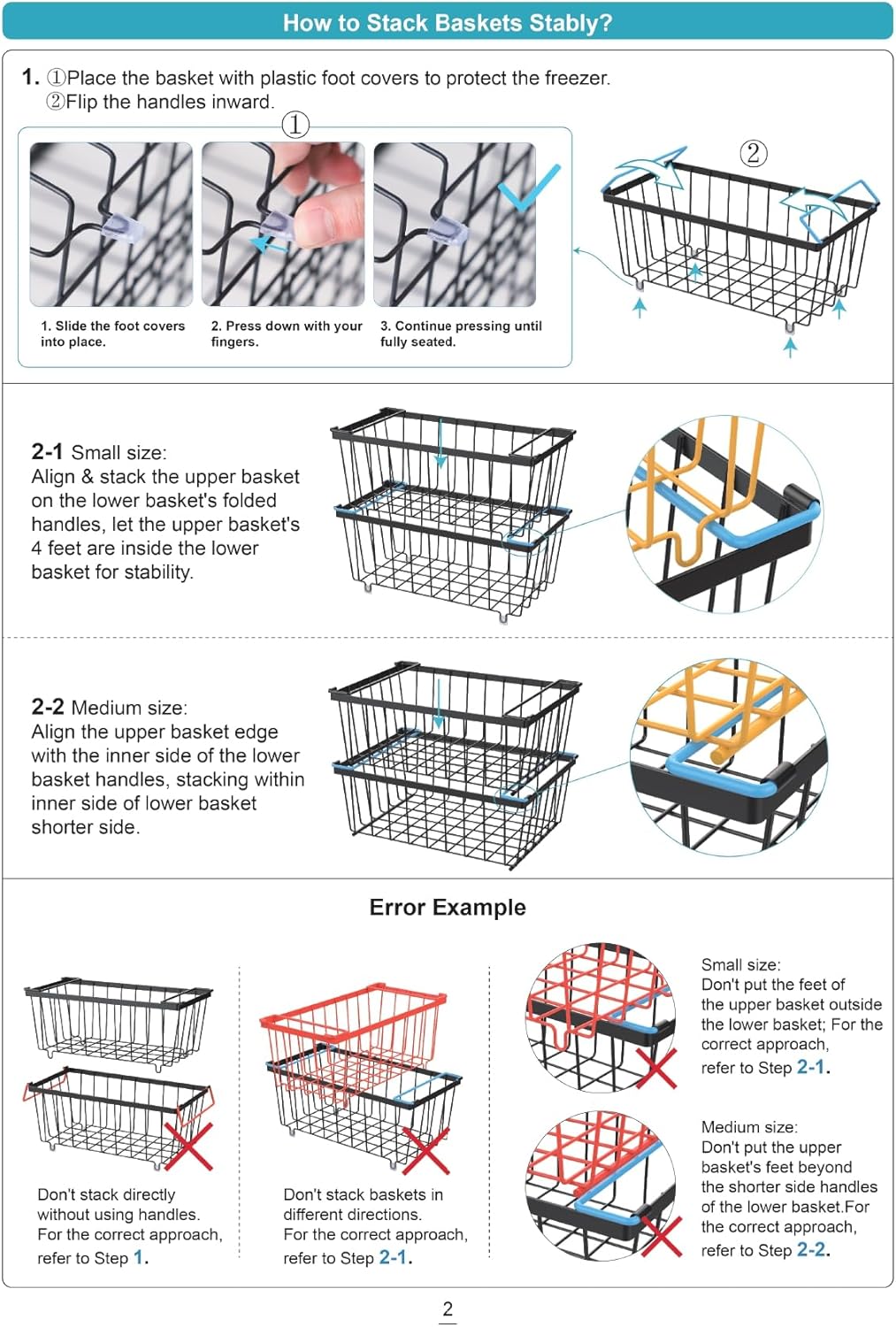 How to Stack Baskets Stably?

1. ①Place the basket with plastic foot covers to protect the freezer.
②Flip the handles inward.

①

1. Slide the foot covers into place.

2. Press down with your fingers.

3. Continue pressing until fully seated.

②

2-1 Small size:
Align & stack the upper basket on the lower basket's folded handles, let the upper basket's 4 feet are inside the lower basket for stability.

2-2 Medium size:
Align the upper basket edge with the inner side of the lower basket handles, stacking within inner side of lower basket shorter side.

Error Example

Don't stack directly without using handles.
For the correct approach, refer to Step 1.

Don't stack baskets in different directions.
For the correct approach, refer to Step 2-1.

Small size:
Don't put the feet of the upper basket outside the lower basket; For the correct approach, refer to Step 2-1.

Medium size:
Don't put the upper basket's feet beyond the shorter side handles of the lower basket.For the correct approach, refer to Step 2-2.

2