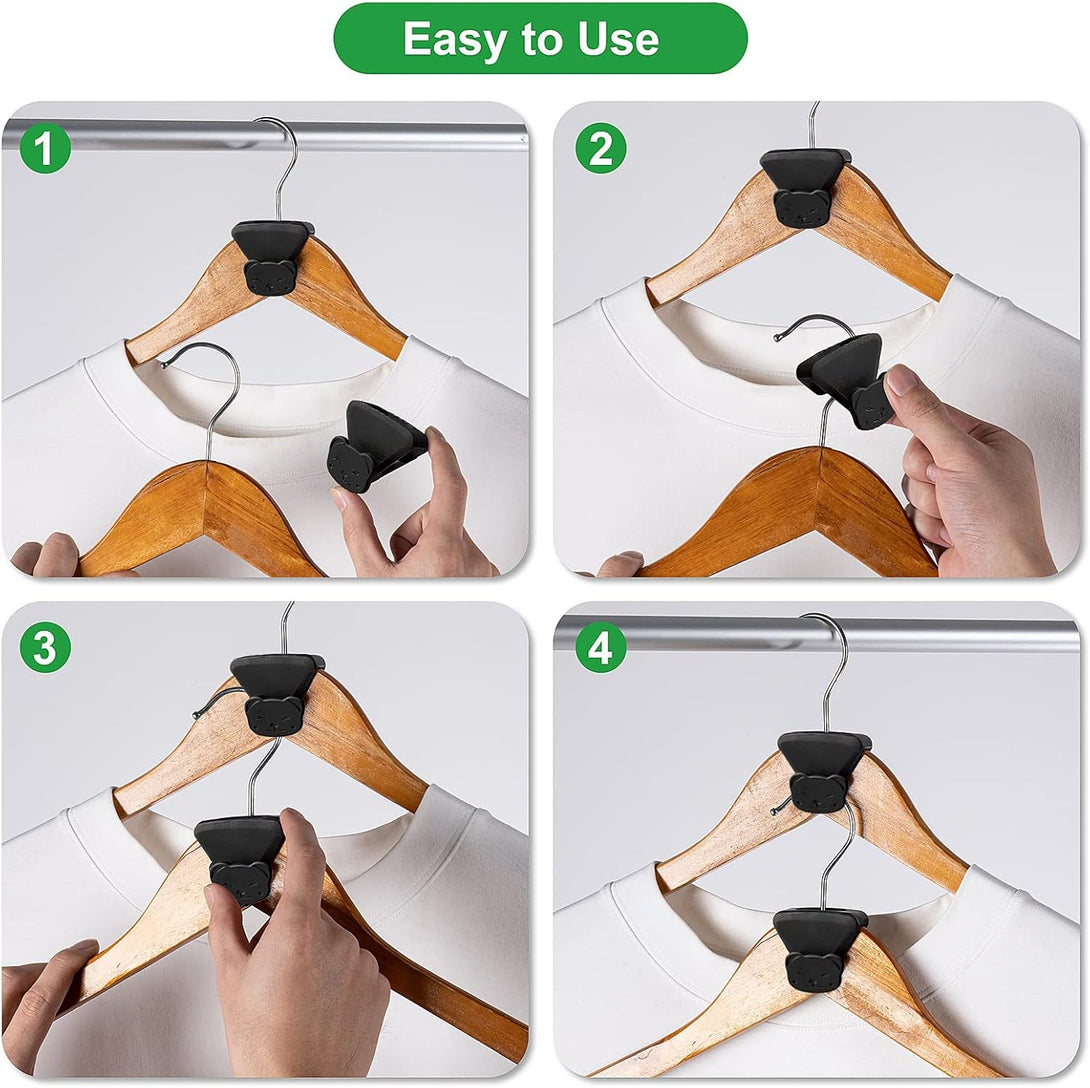 Easy to Use

1

2

3

4