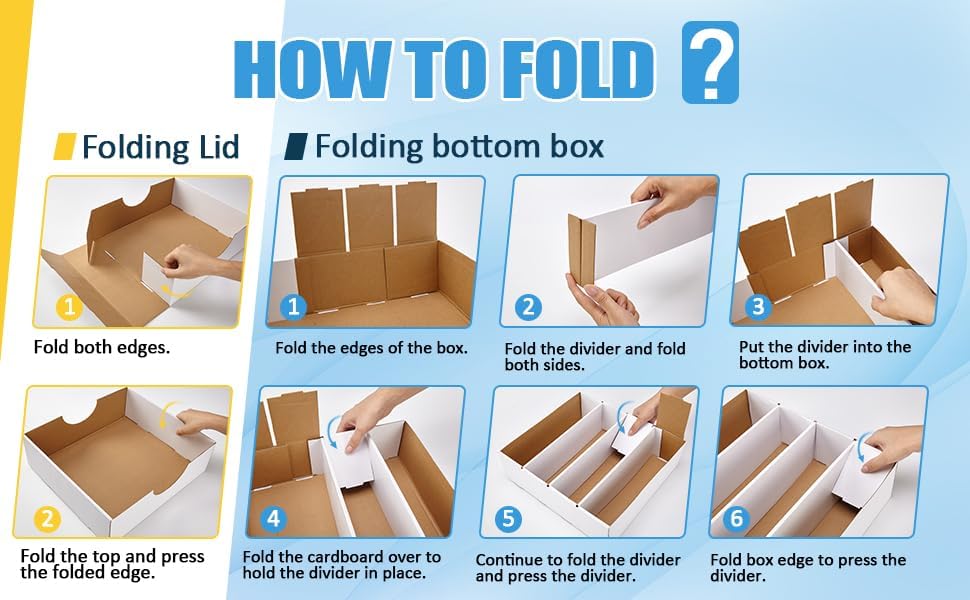 HOW TO FOLD ?

Folding Lid

1

Fold both edges.

2

Fold the top and press the folded edge.

Folding bottom box

1

Fold the edges of the box.

2

Fold the divider and fold both sides.

3

Put the divider into the bottom box.

4

Fold the cardboard over to hold the divider in place.

5

Continue to fold the divider and press the divider.

6

Fold box edge to press the divider.