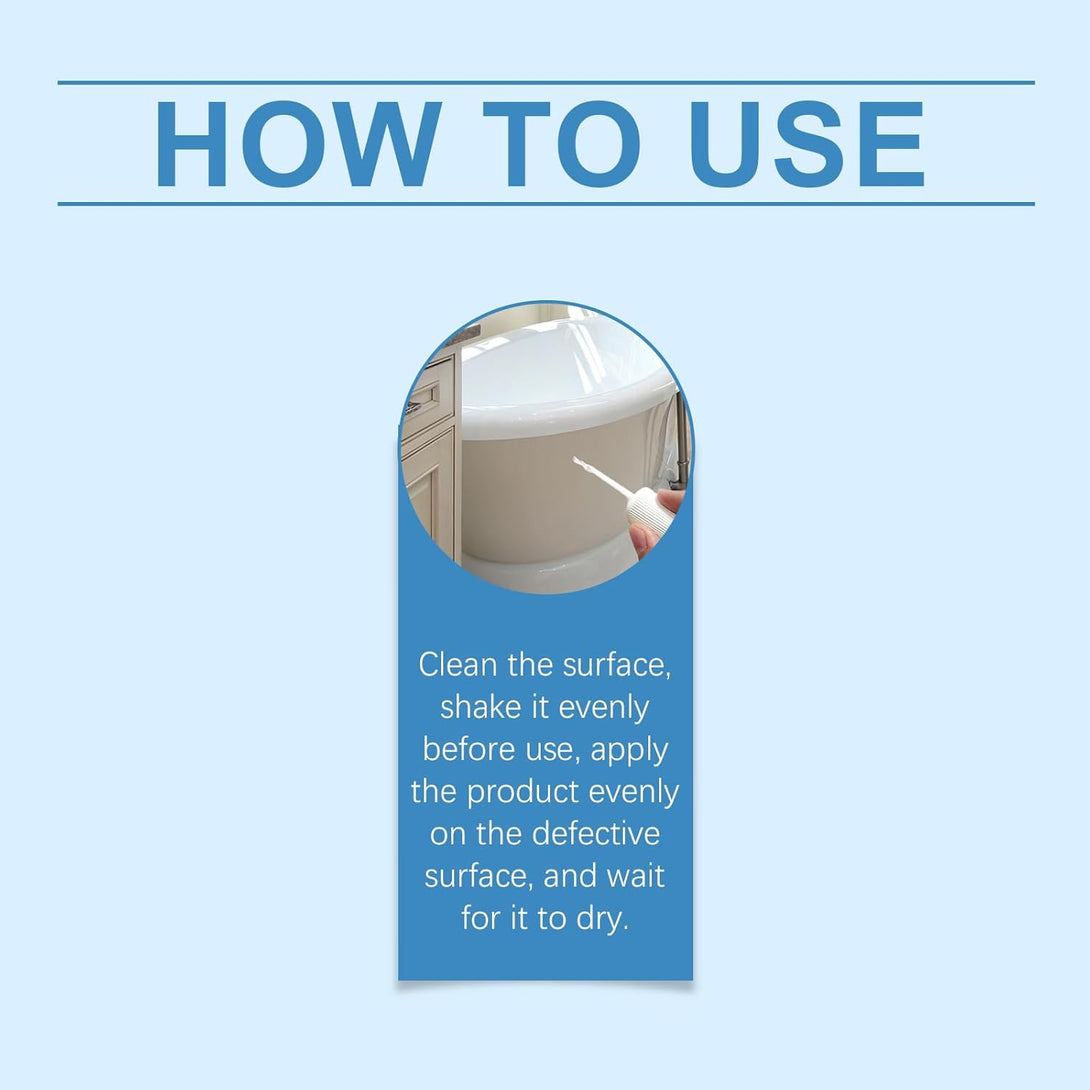 HOW TO USE

Clean the surface, shake it evenly before use, apply the product evenly on the defective surface, and wait for it to dry.